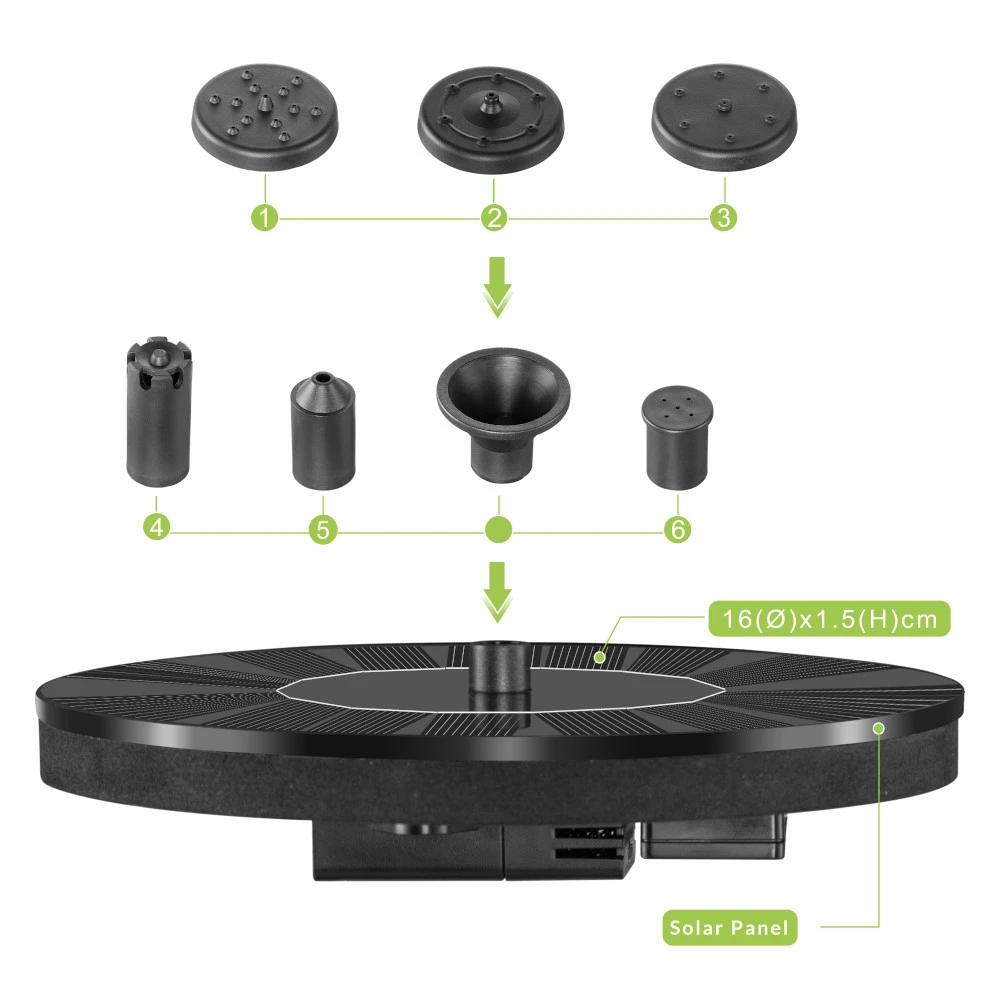 1
2
3
4
5
6
16(Ø)x1.5(H)cm
Solar Panel